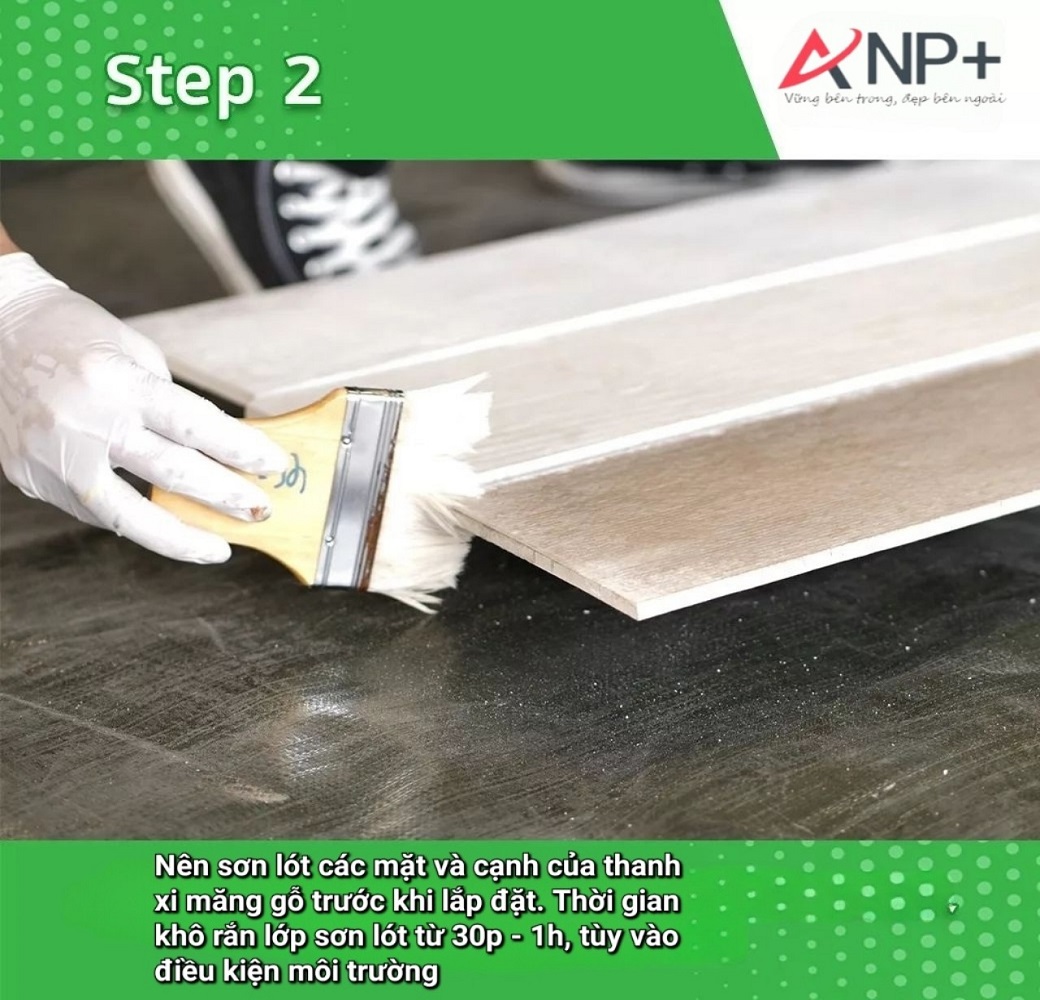 Step 2

ANP+
Vững bên trong, đẹp bên ngoài

Nên sơn lót các mặt và cạnh của thanh xi măng gỗ trước khi lắp đặt. Thời gian khô rắn lớp sơn lót từ 30p - 1h, tùy vào điều kiện môi trường